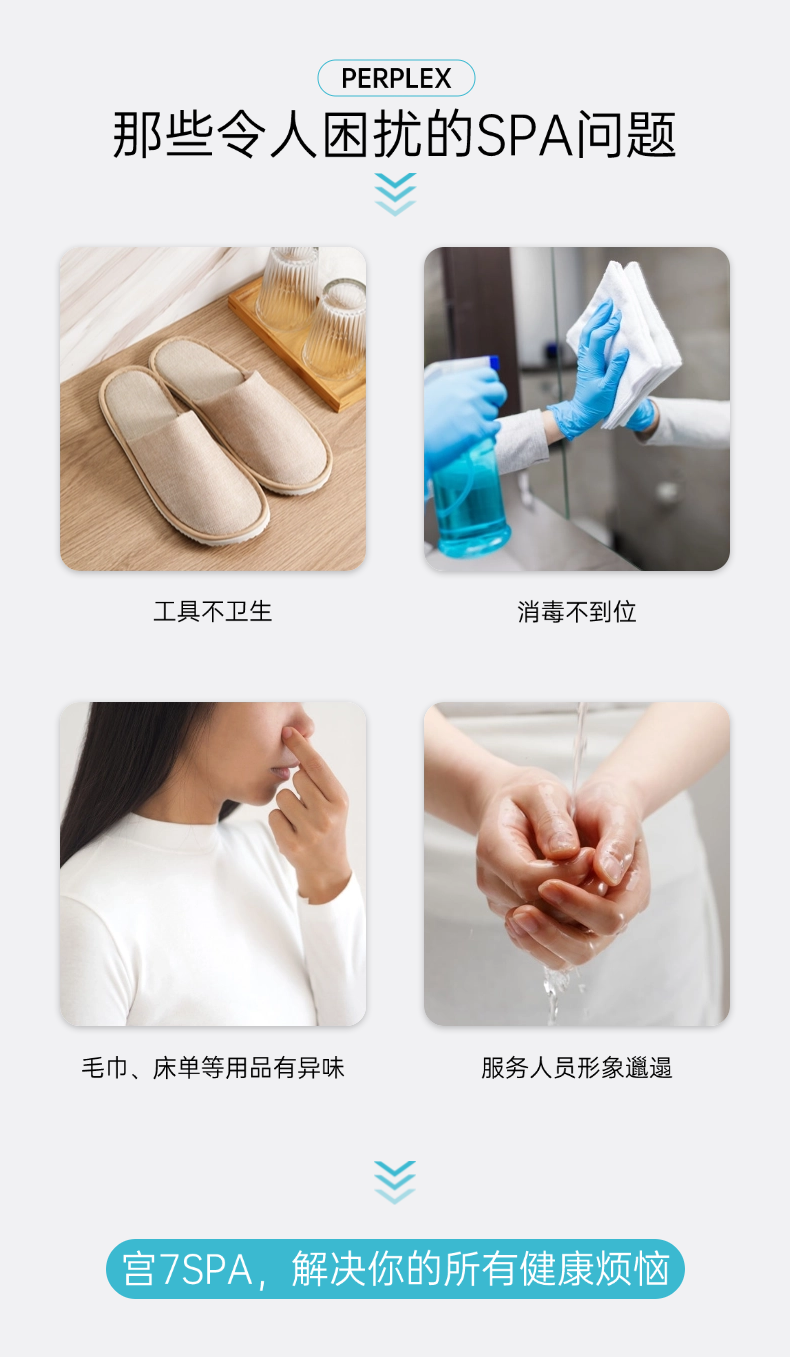 PERPLEX

那些令人困扰的SPA问题

工具不卫生

消毒不到位

毛巾、床单等用品有异味

服务人员形象邋遢

宫7SPA，解决你的所有健康烦恼